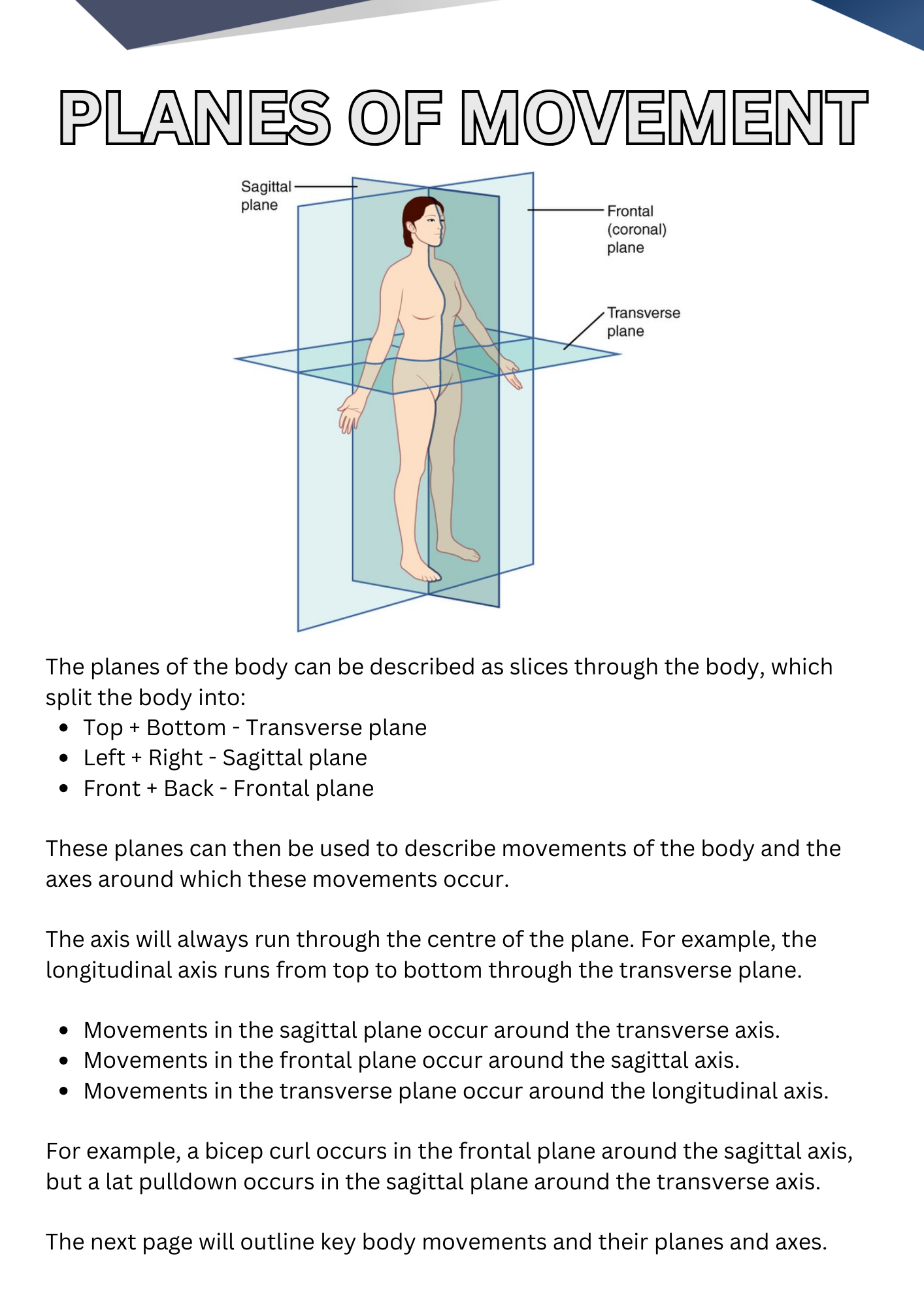 PLANES OF MOVEMENT

Sagittal plane

Frontal (coronal) plane

Transverse plane

The planes of the body can be described as slices through the body, which split the body into:
- Top + Bottom - Transverse plane
- Left + Right - Sagittal plane
- Front + Back - Frontal plane

These planes can then be used to describe movements of the body and the axes around which these movements occur.

The axis will always run through the centre of the plane. For example, the longitudinal axis runs from top to bottom through the transverse plane.

- Movements in the sagittal plane occur around the transverse axis.
- Movements in the frontal plane occur around the sagittal axis.
- Movements in the transverse plane occur around the longitudinal axis.

For example, a bicep curl occurs in the frontal plane around the sagittal axis, but a lat pulldown occurs in the sagittal plane around the transverse axis.

The next page will outline key body movements and their planes and axes.